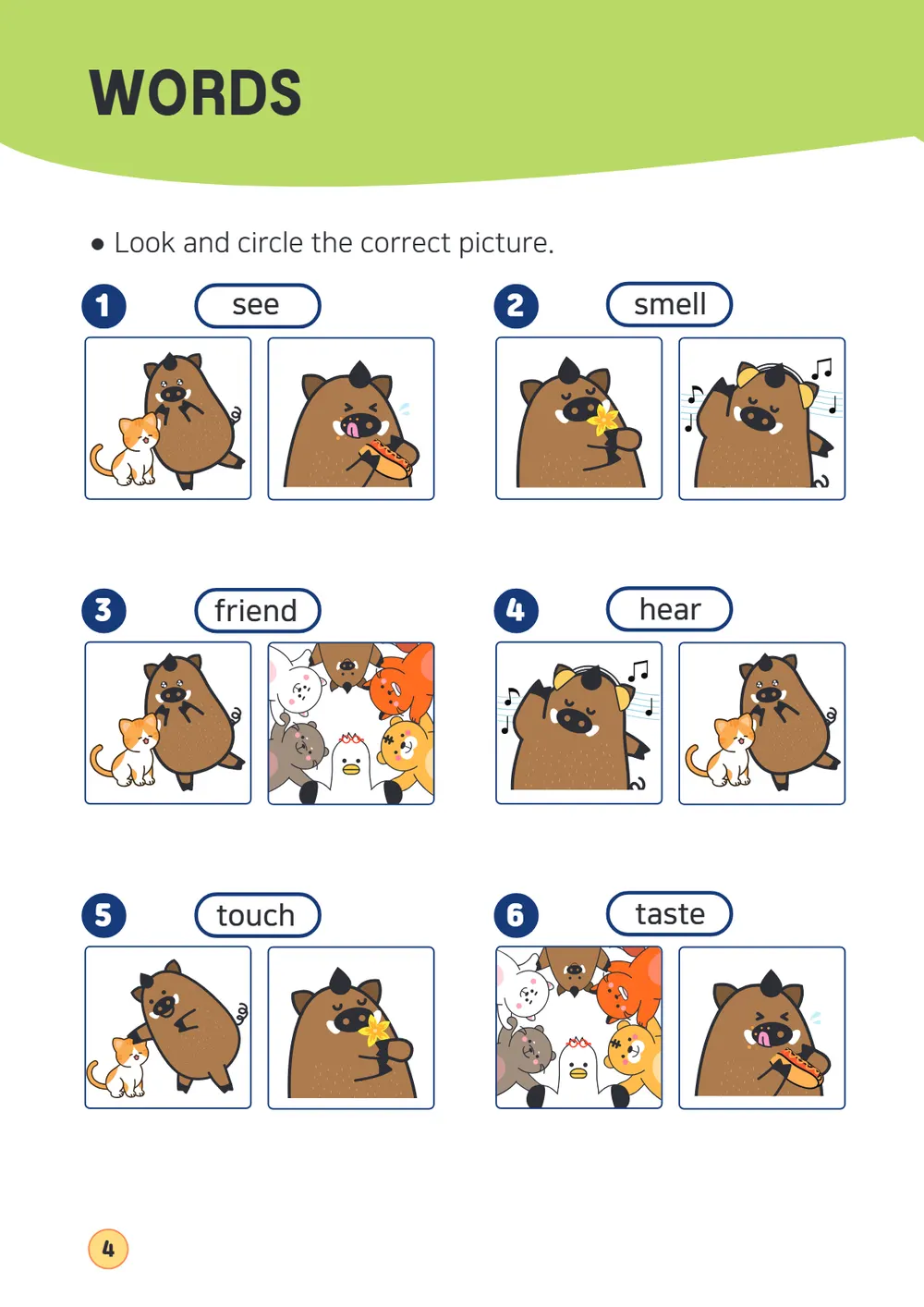 WORDS

● Look and circle the correct picture.

1 see

2 smell

3 friend

4 hear

5 touch

6 taste

4