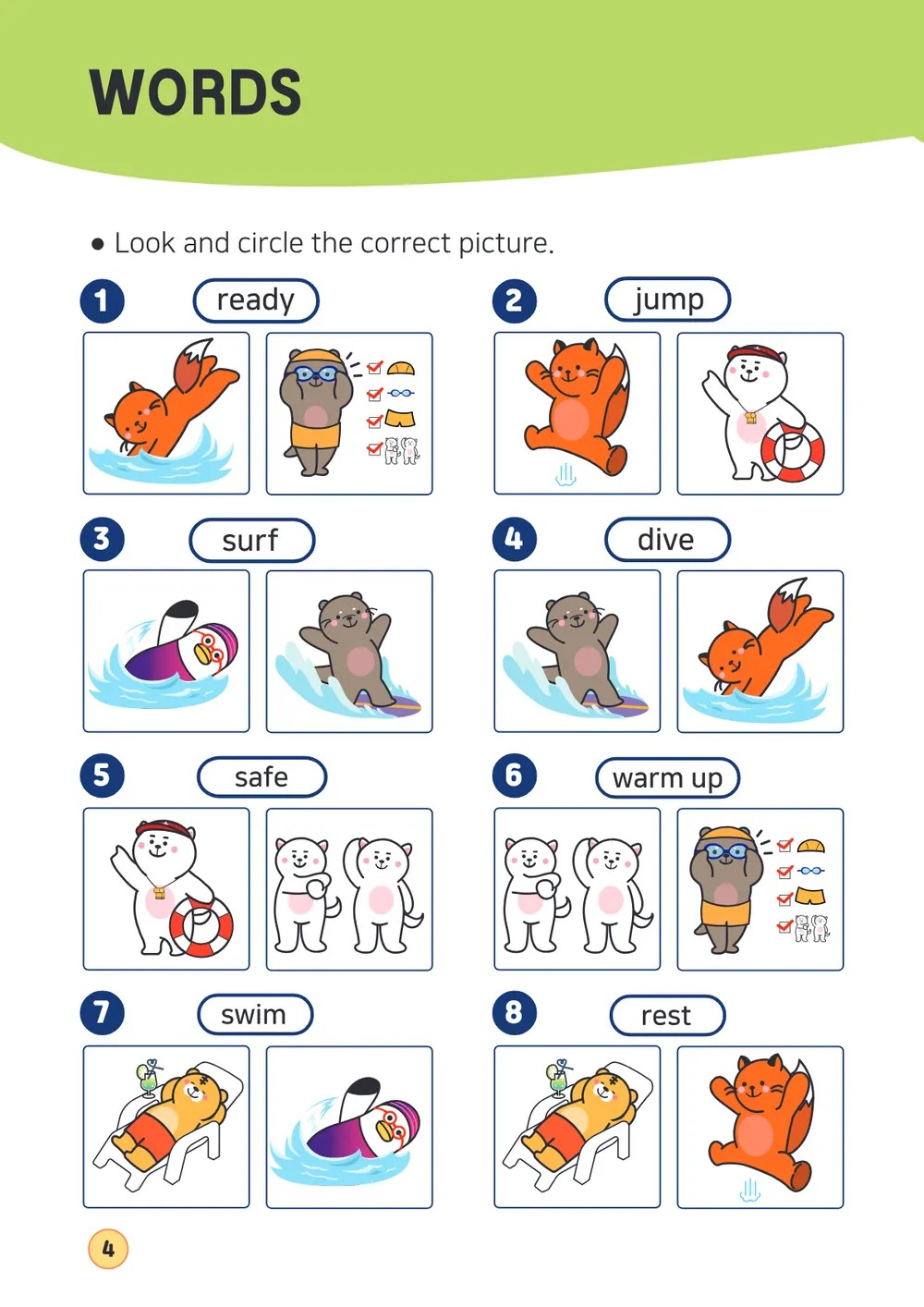 WORDS

● Look and circle the correct picture.

1 ready

2 jump

3 surf

4 dive

5 safe

6 warm up

7 swim

8 rest

4