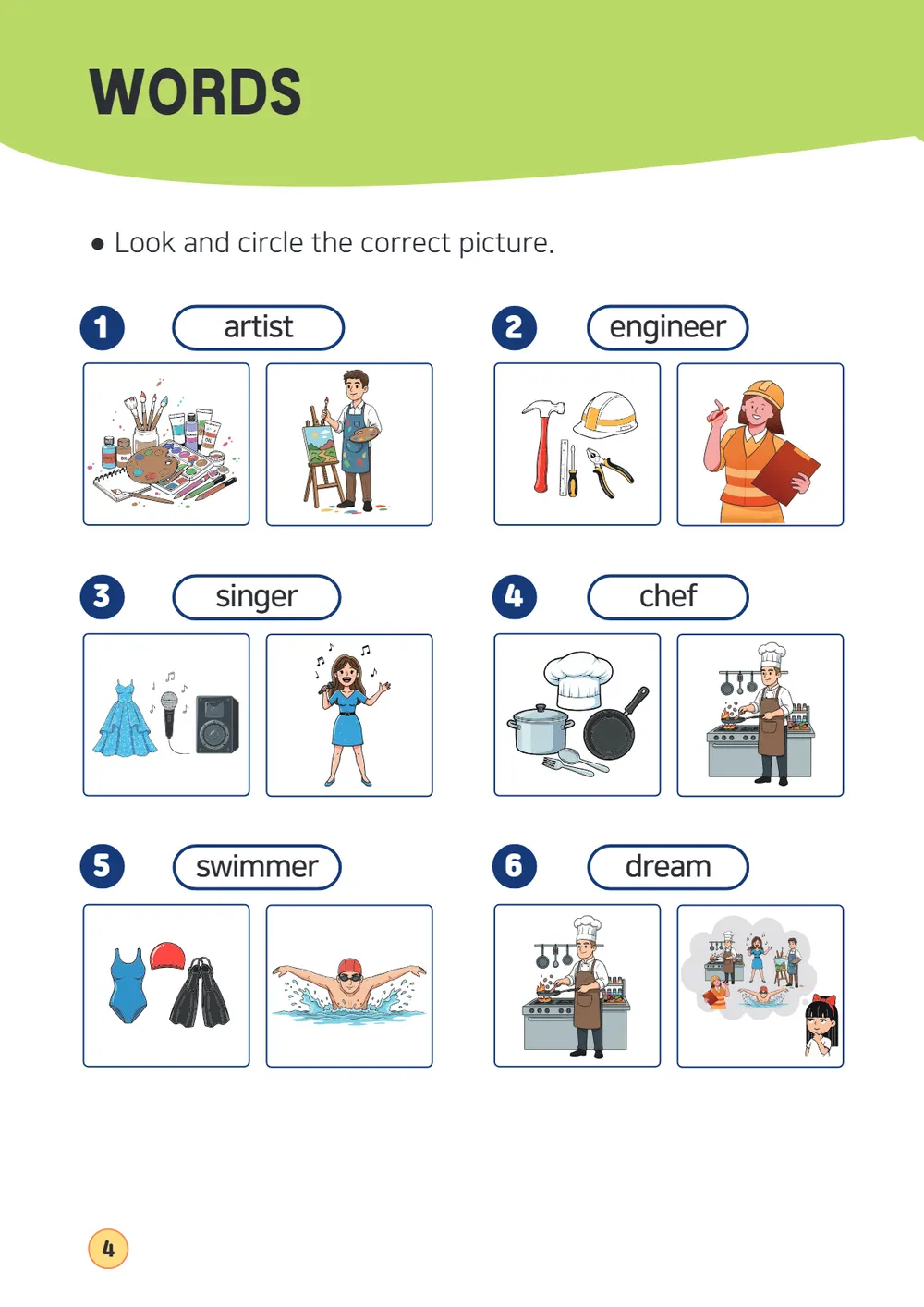 WORDS

● Look and circle the correct picture.

1 artist

2 engineer

3 singer

4 chef

5 swimmer

6 dream

4